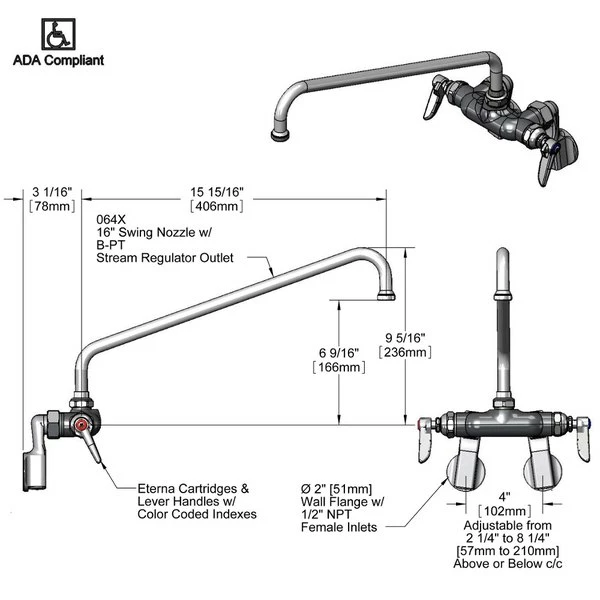 ADA Compliant

3 1/16"
[78mm]

15 15/16"
[406mm]

064X
16" Swing Nozzle w/
B-PT
Stream Regulator Outlet

6 9/16"
[166mm]

9 5/16"
[236mm]

Eterna Cartridges &
Lever Handles w/
Color Coded Indexes

Ø 2" [51mm]
Wall Flange w/
1/2" NPT
Female Inlets

4"
[102mm]
Adjustable from
2 1/4" to 8 1/4"
[57mm to 210mm]
Above or Below c/c