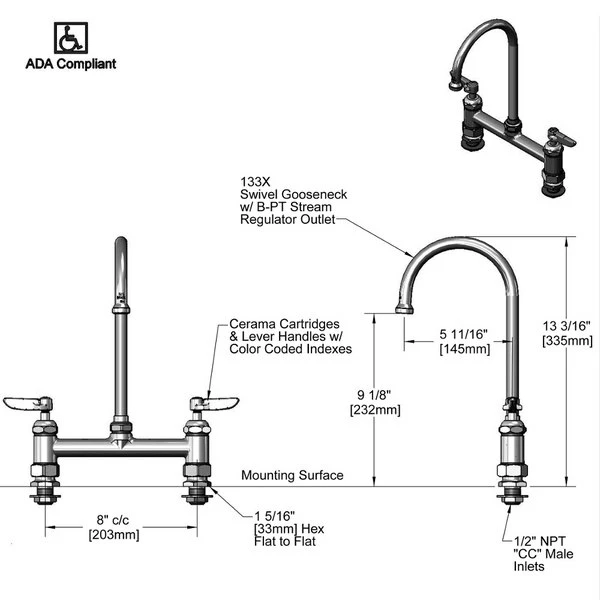 ADA Compliant

133X
Swivel Gooseneck
w/ B-PT Stream
Regulator Outlet

Cerama Cartridges
& Lever Handles w/
Color Coded Indexes

5 11/16"
[145mm]

13 3/16"
[335mm]

9 1/8"
[232mm]

Mounting Surface

8" c/c
[203mm]

1 5/16"
[33mm] Hex
Flat to Flat

1/2" NPT
"CC" Male
Inlets